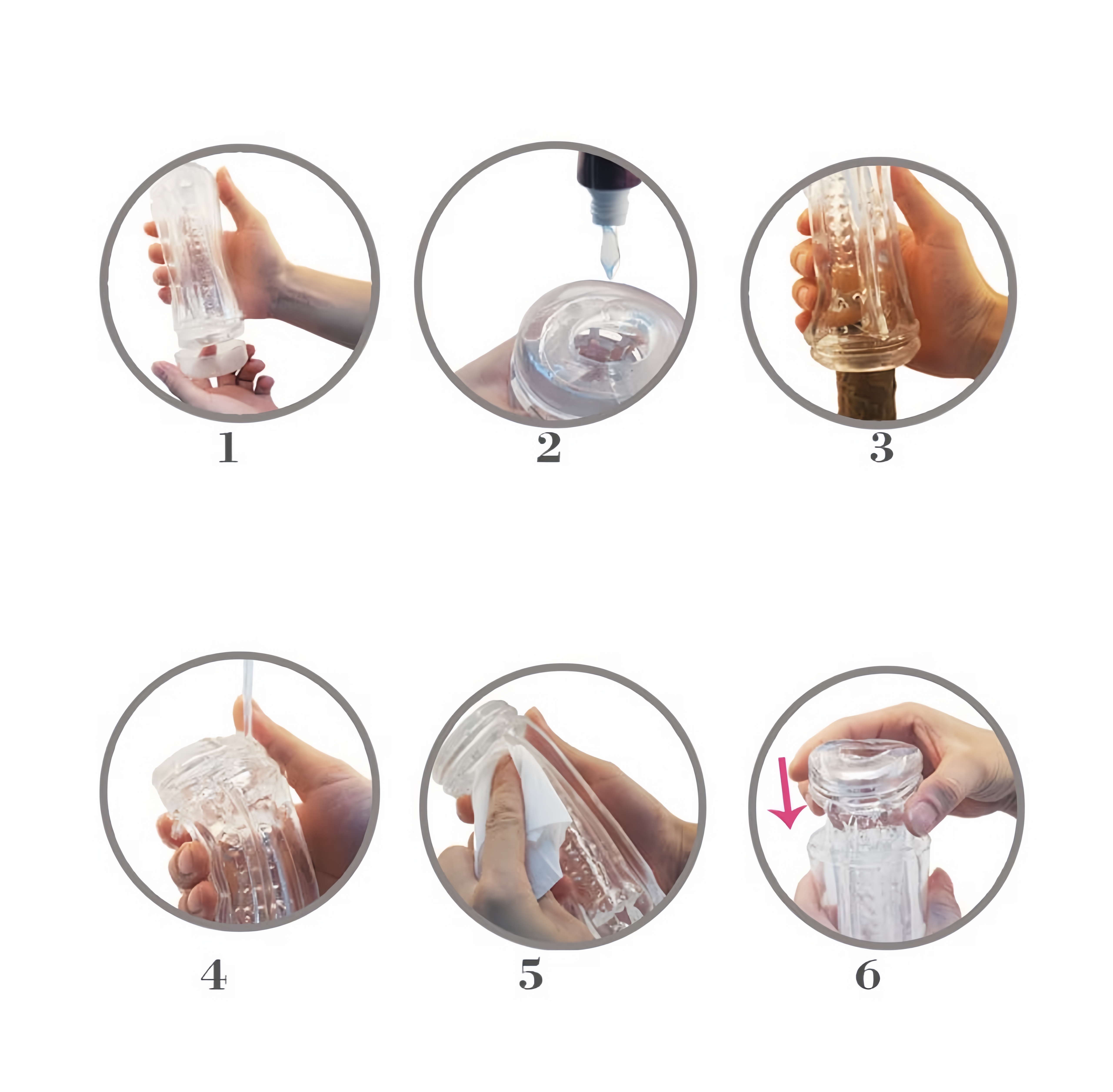 1

2

3

4

5

6